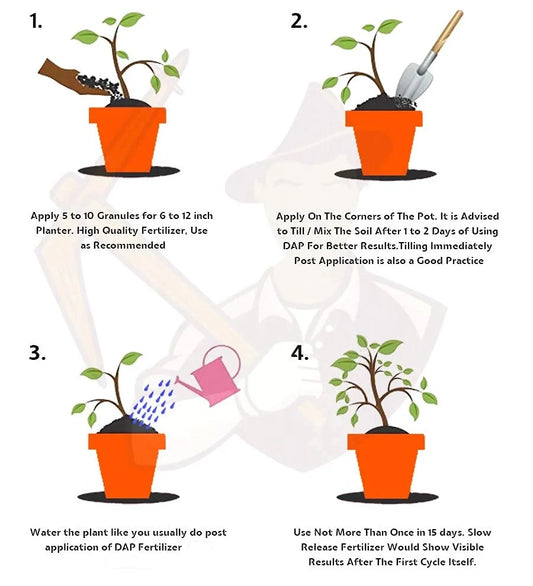 1.

Apply 5 to 10 Granules for 6 to 12 inch Planter. High Quality Fertilizer, Use as Recommended

2.

Apply On The Corners of The Pot. It is Advised to Till / Mix The Soil After 1 to 2 Days of Using DAP For Better Results.Tilling Immediately Post Application is also a Good Practice

3.

Water the plant like you usually do post application of DAP Fertilizer

4.

Use Not More Than Once in 15 days. Slow Release Fertilizer Would Show Visible Results After The First Cycle Itself.