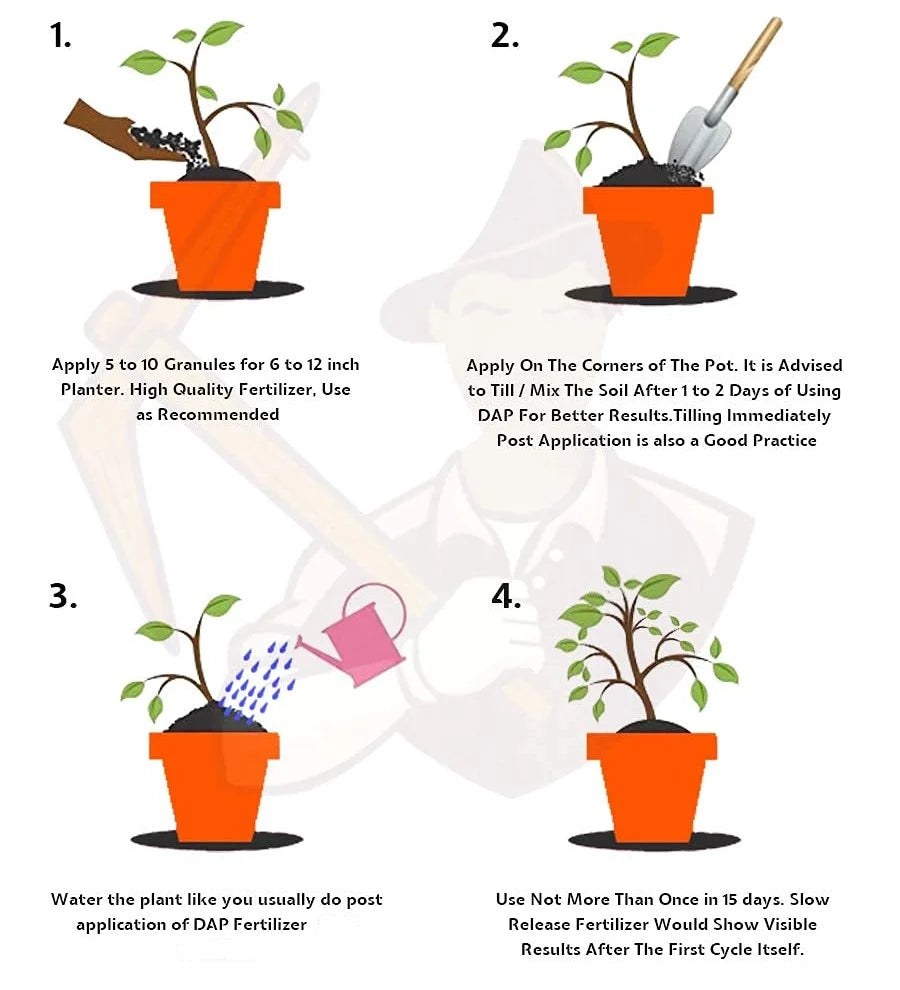 1.

Apply 5 to 10 Granules for 6 to 12 inch Planter. High Quality Fertilizer, Use as Recommended

2.

Apply On The Corners of The Pot. It is Advised to Till / Mix The Soil After 1 to 2 Days of Using DAP For Better Results.Tilling Immediately Post Application is also a Good Practice

3.

Water the plant like you usually do post application of DAP Fertilizer

4.

Use Not More Than Once in 15 days. Slow Release Fertilizer Would Show Visible Results After The First Cycle Itself.